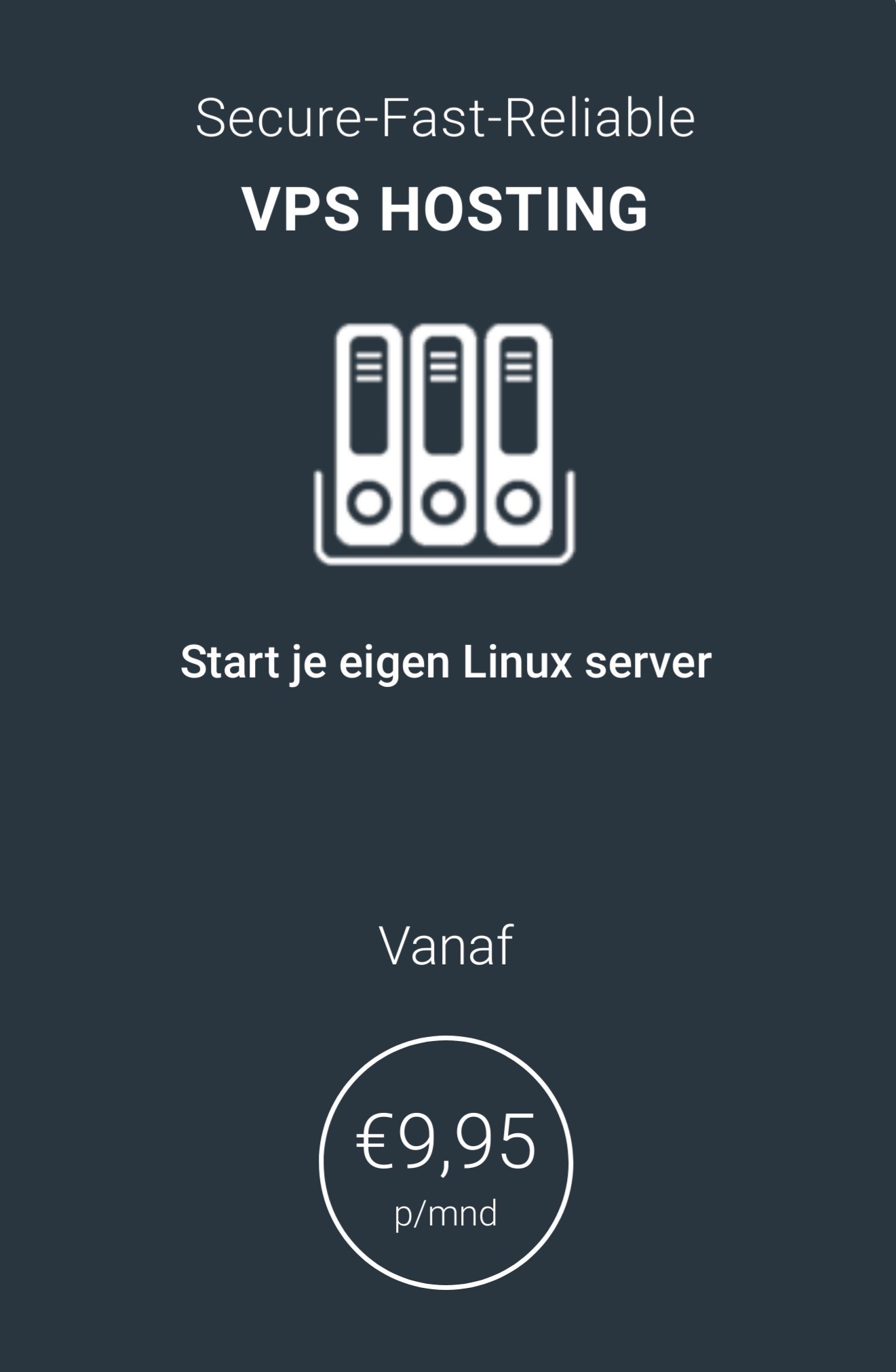 Secure-Fast-Reliable

VPS HOSTING

Start je eigen Linux server

Vanaf

€9,95
p/mnd